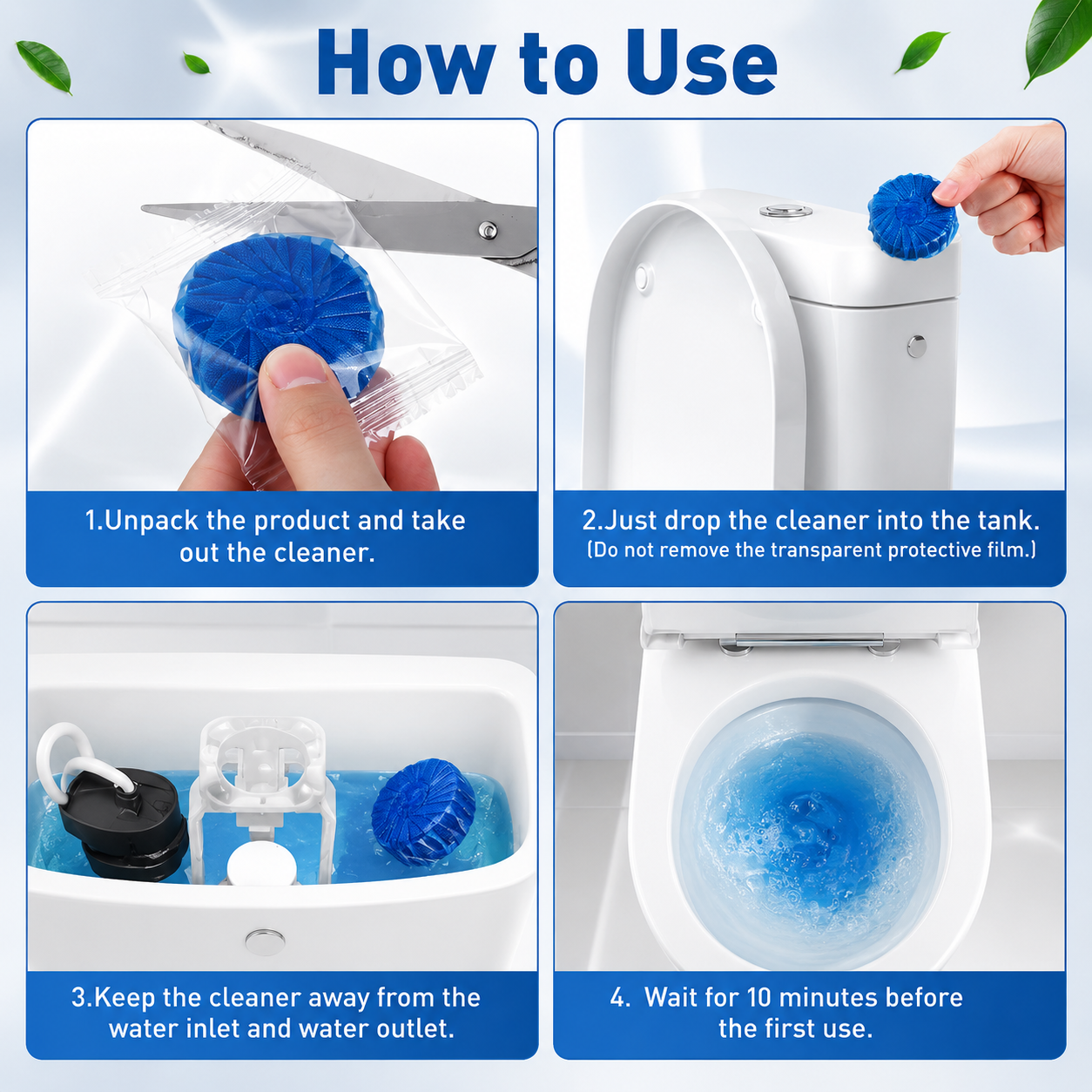 How to Use

1.Unpack the product and take out the cleaner.

2.Just drop the cleaner into the tank.
(Do not remove the transparent protective film.)

3.Keep the cleaner away from the water inlet and water outlet.

4. Wait for 10 minutes before the first use.